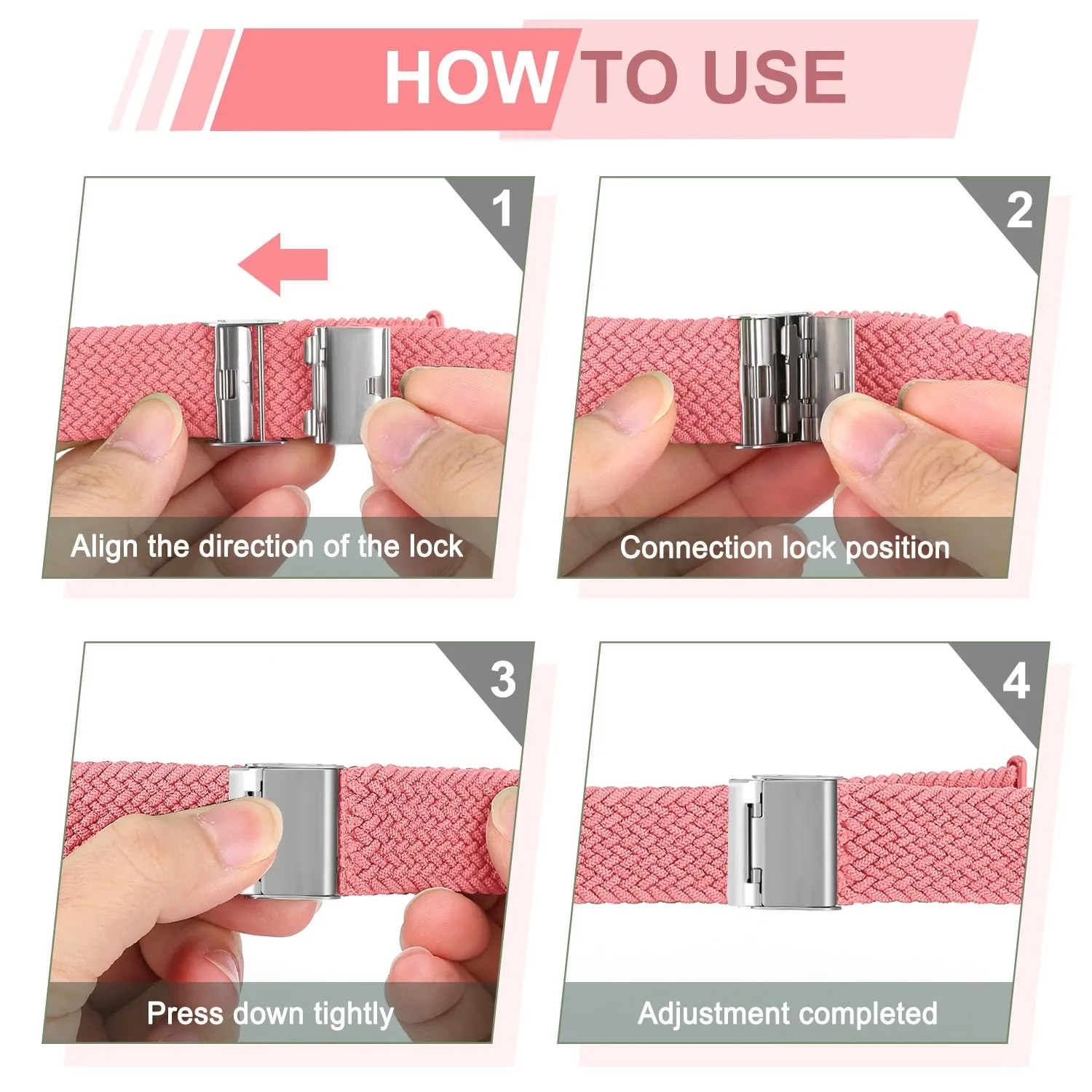 HOW TO USE

1

Align the direction of the lock

2

Connection lock position

3

Press down tightly

4

Adjustment completed